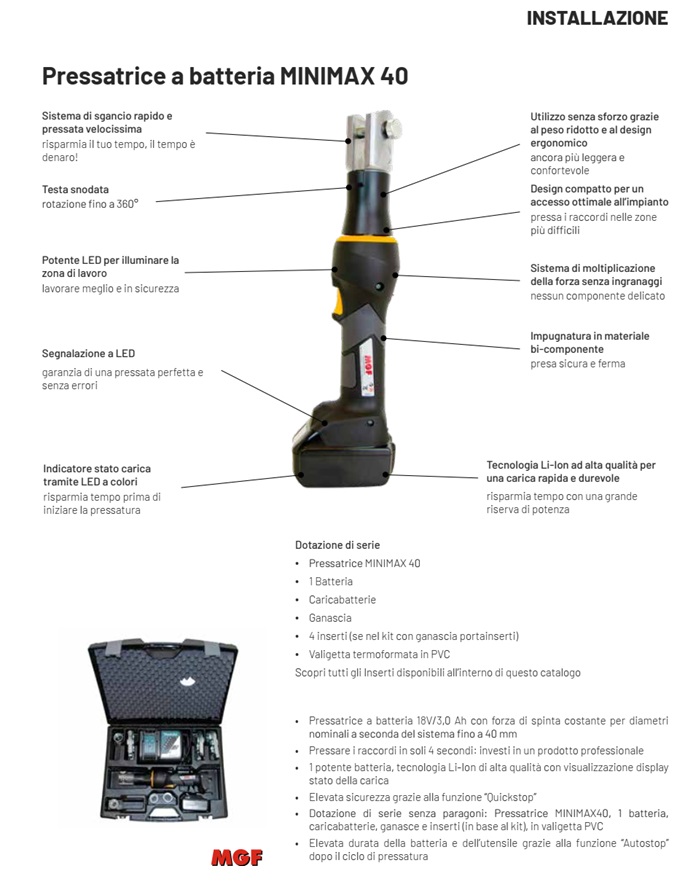 INSTALLAZIONE

Pressatrice a batteria MINIMAX 40

Sistema di sgancio rapido e pressata velocissima
risparmia il tuo tempo, il tempo è denaro!

Testa snodata
rotazione fino a 360°

Potente LED per illuminare la zona di lavoro
lavorare meglio e in sicurezza

Segnalazione a LED
garanzia di una pressata perfetta e senza errori

Indicatore stato carica tramite LED a colori
risparmia tempo prima di iniziare la pressatura

Utilizzo senza sforzo grazie al peso ridotto e al design ergonomico
ancora più leggera e confortevole

Design compatto per un accesso ottimale all'impianto
pressa i raccordi nelle zone più difficili

Sistema di moltiplicazione della forza senza ingranaggi
nessun componente delicato

Impugnatura in materiale bi-componente
presa sicura e ferma

Tecnologia Li-Ion ad alta qualità per una carica rapida e durevole
risparmia tempo con una grande riserva di potenza

MGF

Dotazione di serie
• Pressatrice MINIMAX 40
• 1 Batteria
• Caricabatterie
• Ganascia
• 4 inserti (se nel kit con ganascia portainserti)
• Valigetta termoformata in PVC
Scopri tutti gli Inserti disponibili all'interno di questo catalogo

• Pressatrice a batteria 18V/3,0 Ah con forza di spinta costante per diametri nominali a seconda del sistema fino a 40 mm
• Pressare i raccordi in soli 4 secondi: investi in un prodotto professionale
• 1 potente batteria, tecnologia Li-Ion di alta qualità con visualizzazione display stato della carica
• Elevata sicurezza grazie alla funzione "Quickstop"
• Dotazione di serie senza paragoni: Pressatrice MINIMAX40, 1 batteria, caricabatterie, ganasce e inserti (in base al kit), in valigetta PVC
• Elevata durata della batteria e dell'utensile grazie alla funzione "Autostop" dopo il ciclo di pressatura

MGF